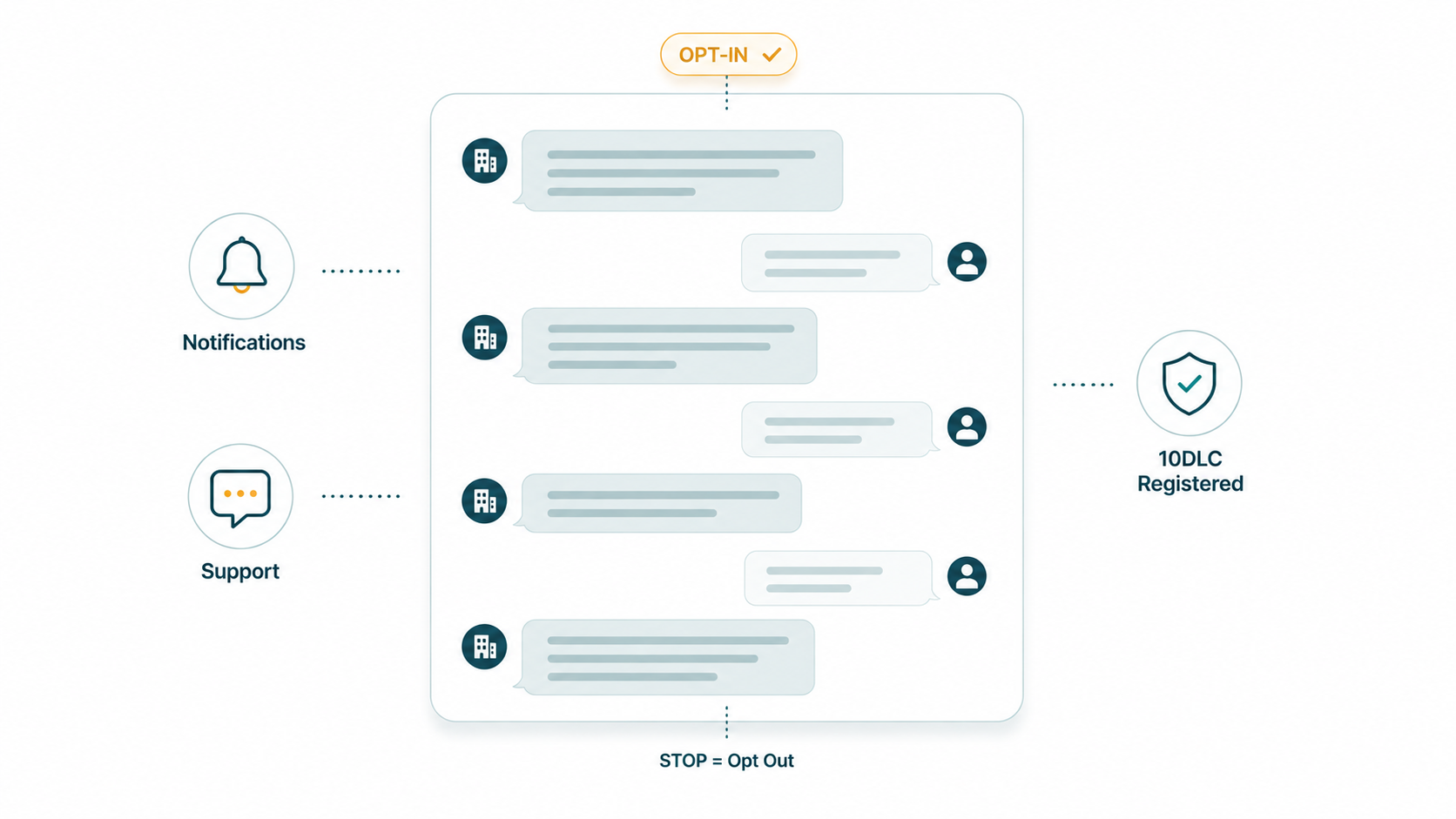 OPT-IN

Notifications

Support

10DLC Registered

STOP = Opt Out